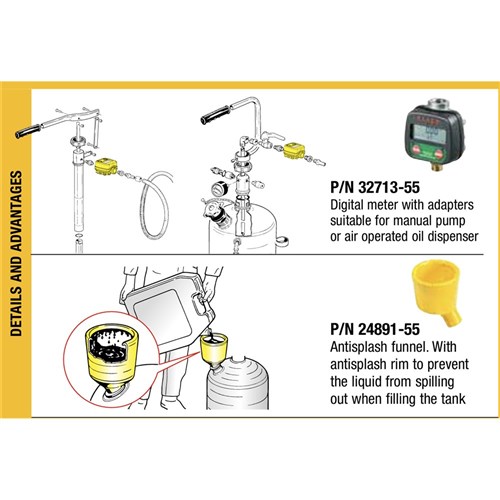 DETAILS AND ADVANTAGES

P/N 32713-55
Digital meter with adapters suitable for manual pump or air operated oil dispenser

P/N 24891-55
Antisplash funnel. With antisplash rim to prevent the liquid from spilling out when filling the tank